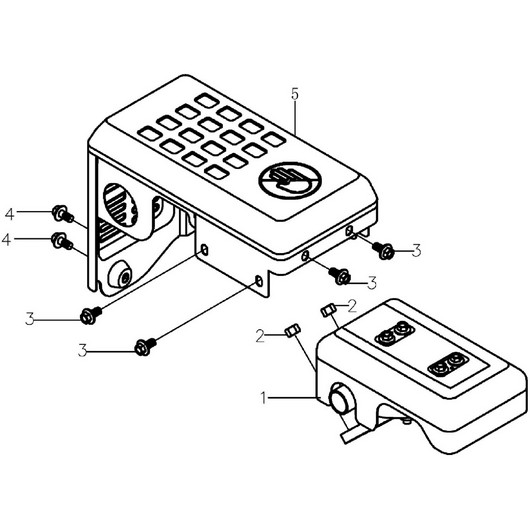 5
4
4
3
3
3
3
2
2
1